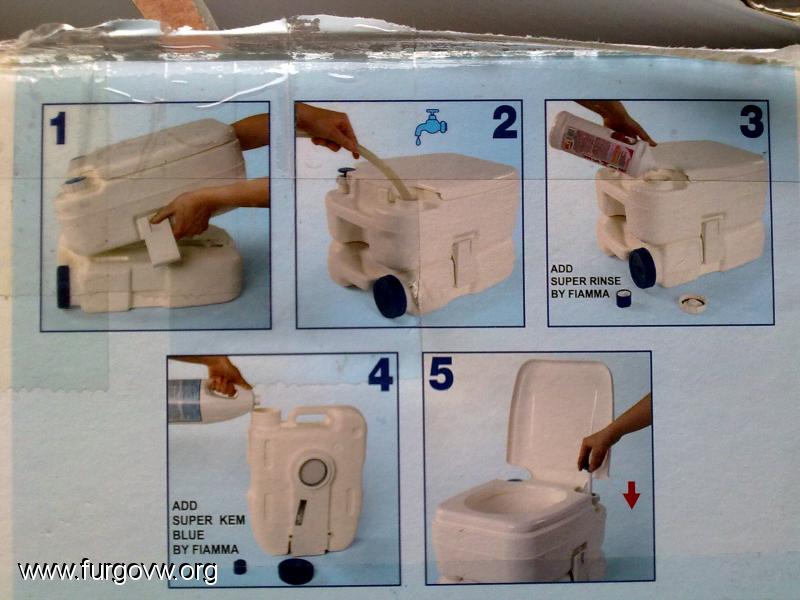 1

2

3

ADD
SUPER RINSE
BY FIAMMA

4

ADD
SUPER KEM
BLUE
BY FIAMMA

5

www.furgovw.org