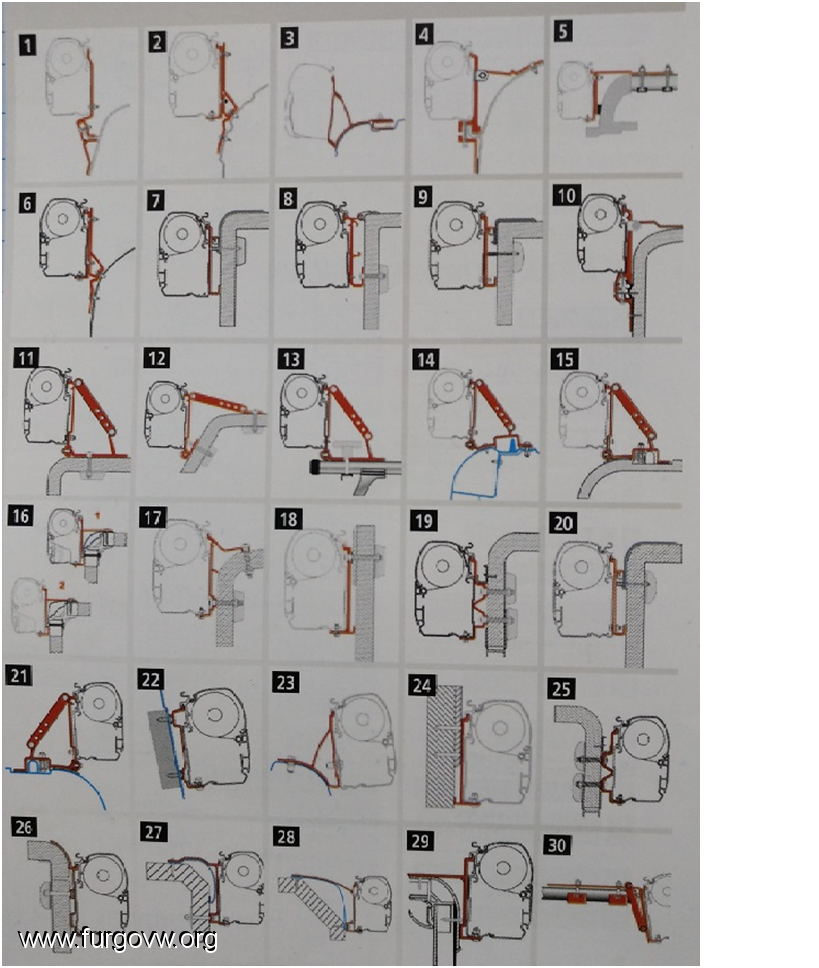 1 2 3 4 5
6 7 8 9 10
11 12 13 14 15
16 1 2 17 18 19 20
21 22 23 24 25
26 27 28 29 30
www.furgovw.org