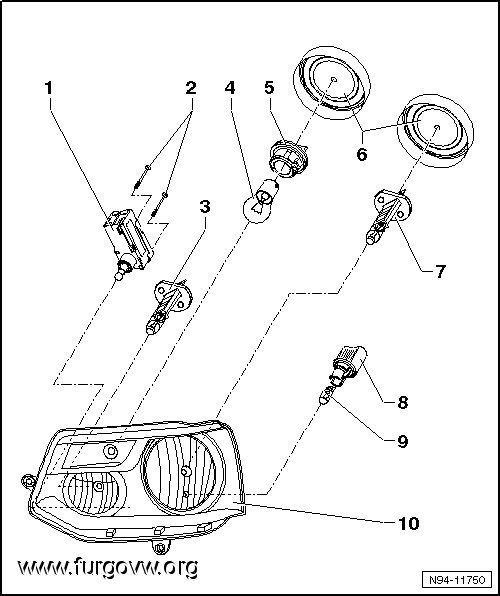 1
2
4
5
6
3
7
8
9
10
www.furgovw.org
N94-11750