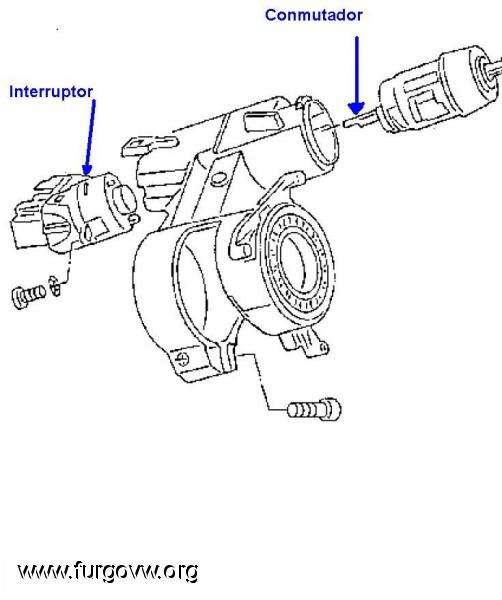 Conmutador

Interruptor

www.furgovw.org