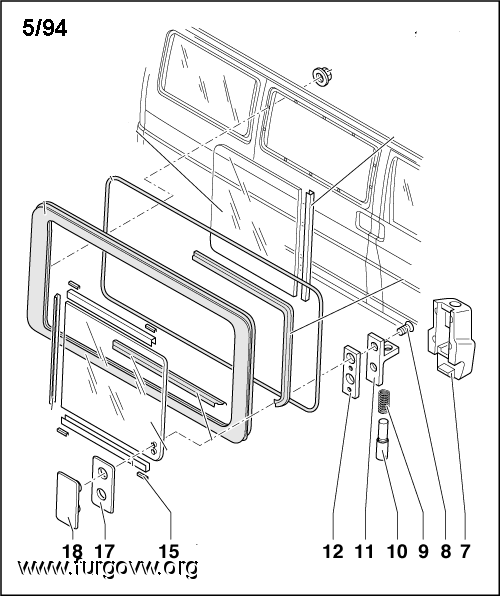 5/94

18 17 15

12 11 10 9 8 7

www.furgovw.org