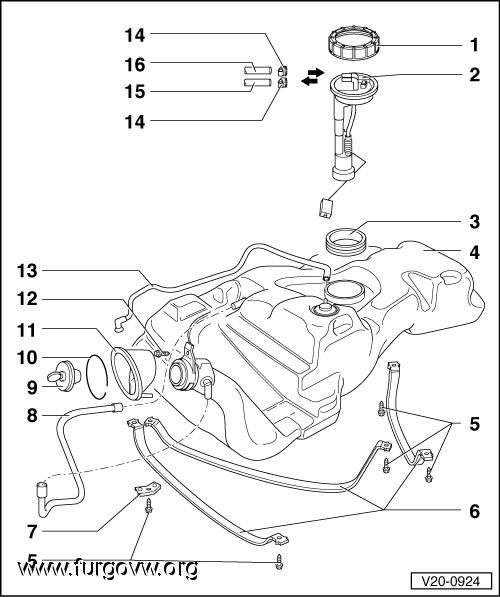 14
16
15
14
1
2
3
4
13
12
11
10
9
8
5
6
7
5
www.furgovw.org
V20-0924