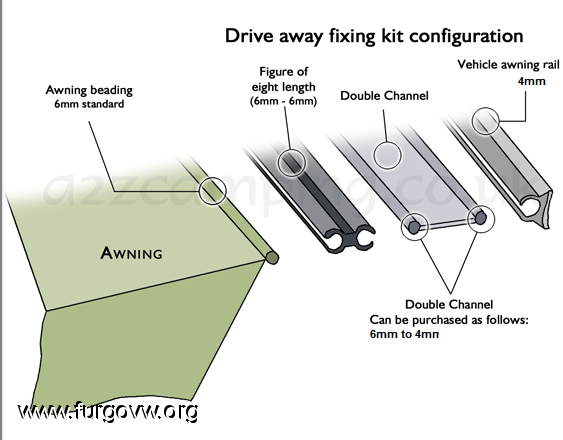 Drive away fixing kit configuration

Awning beading
6mm standard

Figure of
eight length
(6mm - 6mm)

Double Channel

Vehicle awning rail
4mm

a2zcamping.co.uk

AWNING

Double Channel
Can be purchased as follows:
6mm to 4mm

www.furgovw.org