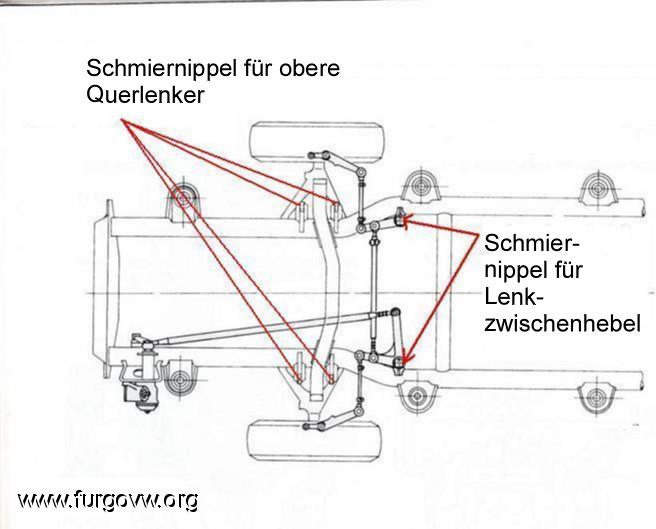 Schmiernippel für obere Querlenker

Schmiernippel für Lenkzwischenhebel

www.furgovw.org