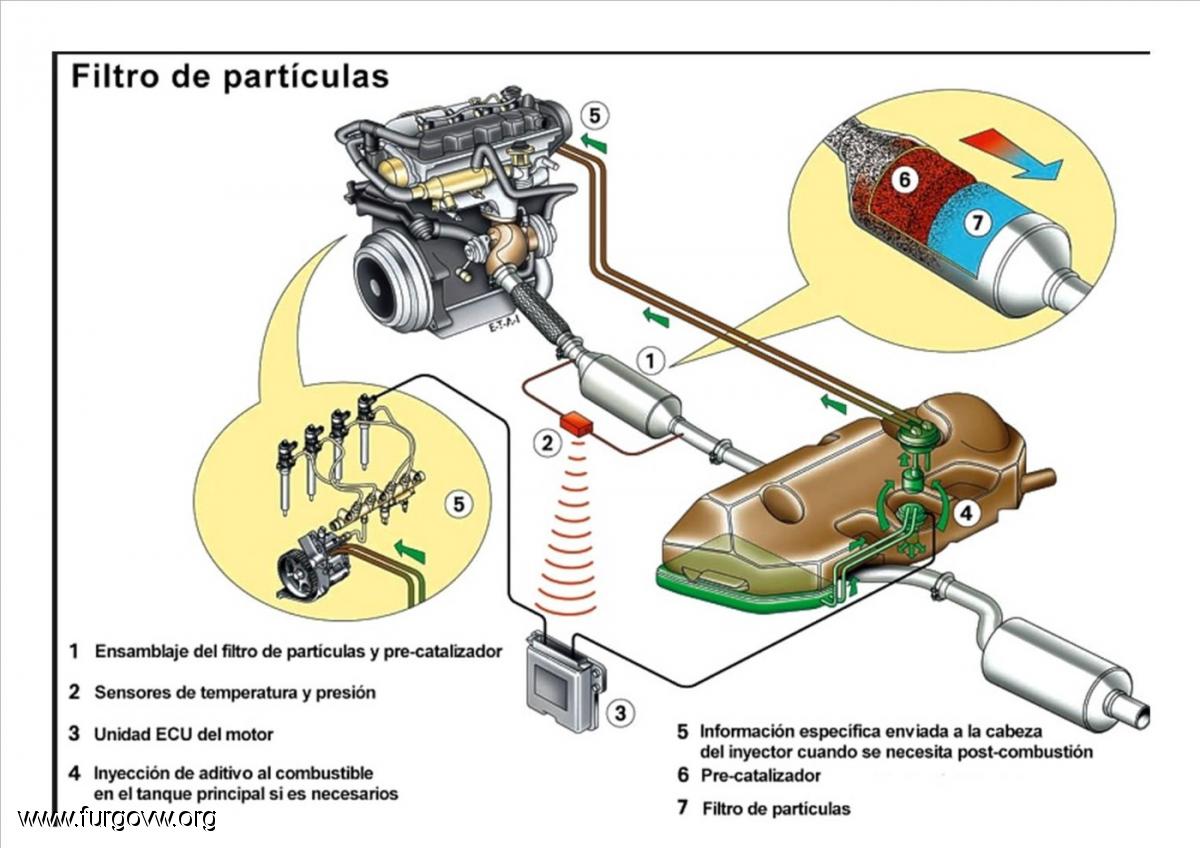 Filtro de partículas

5

6

7

E-T-A-I

1

2

5

4

3

1 Ensamblaje del filtro de partículas y pre-catalizador

2 Sensores de temperatura y presión

3 Unidad ECU del motor

4 Inyección de aditivo al combustible en el tanque principal si es necesarios

5 Información específica enviada a la cabeza del inyector cuando se necesita post-combustión

6 Pre-catalizador

7 Filtro de partículas

www.furgovw.org