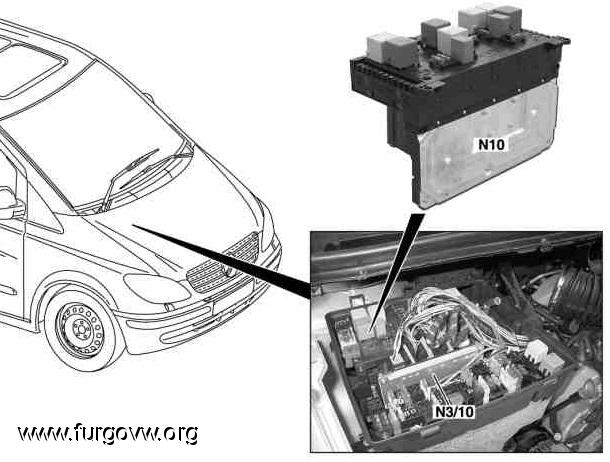 N10

N3/10

www.furgovw.org