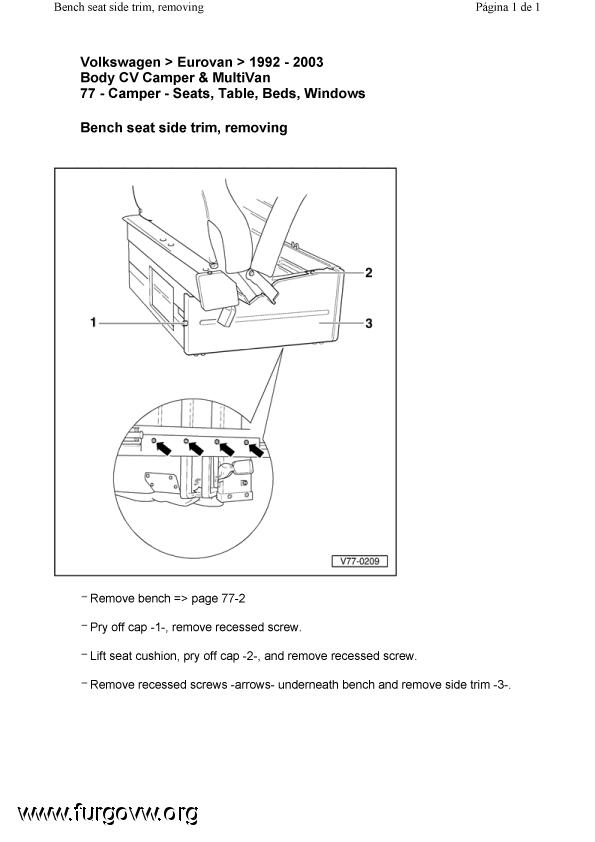 Bench seat side trim, removing

Página 1 de 1

Volkswagen > Eurovan > 1992 - 2003
Body CV Camper & MultiVan
77 - Camper - Seats, Table, Beds, Windows

Bench seat side trim, removing

2

1

3

V77-0209

– Remove bench => page 77-2

– Pry off cap -1-, remove recessed screw.

– Lift seat cushion, pry off cap -2-, and remove recessed screw.

– Remove recessed screws -arrows- underneath bench and remove side trim -3-.

www.furgovw.org