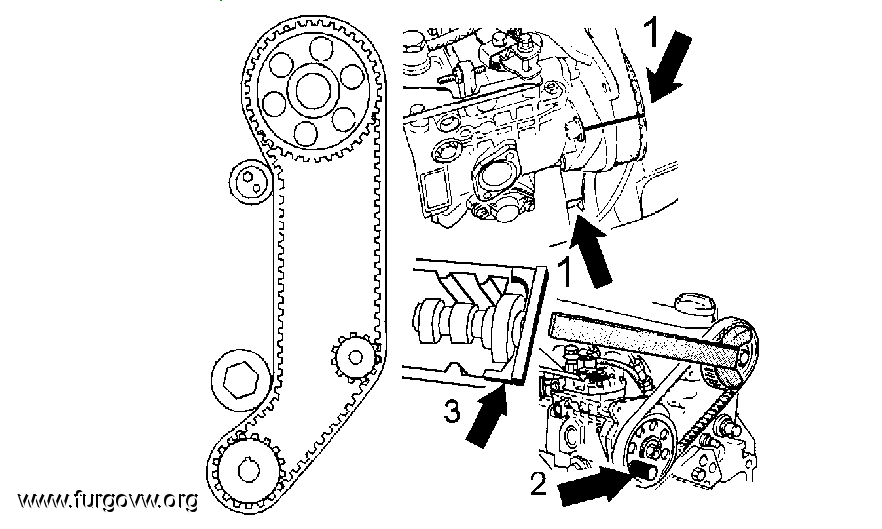 1
1
3
2
www.furgovw.org