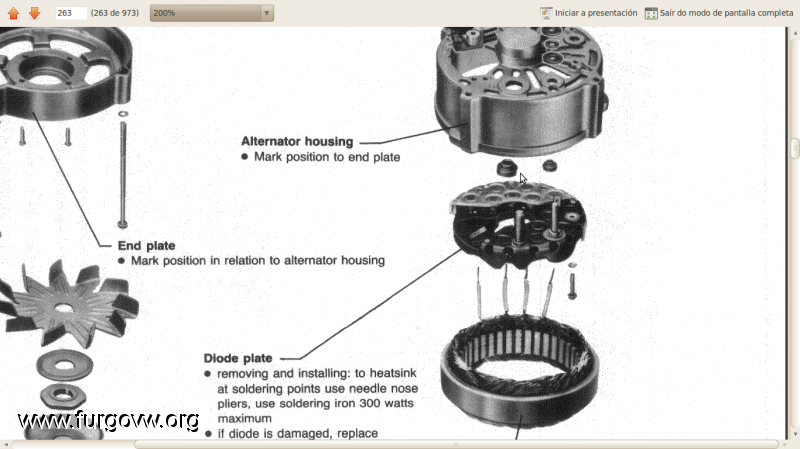 263 (263 de 973) 200%

Iniciar a presentación Saír do modo de pantalla completa

Alternator housing
● Mark position to end plate

End plate
● Mark position in relation to alternator housing

Diode plate
● removing and installing: to heatsink at soldering points use needle nose pliers, use soldering iron 300 watts maximum
● if diode is damaged, replace

www.furgovw.org