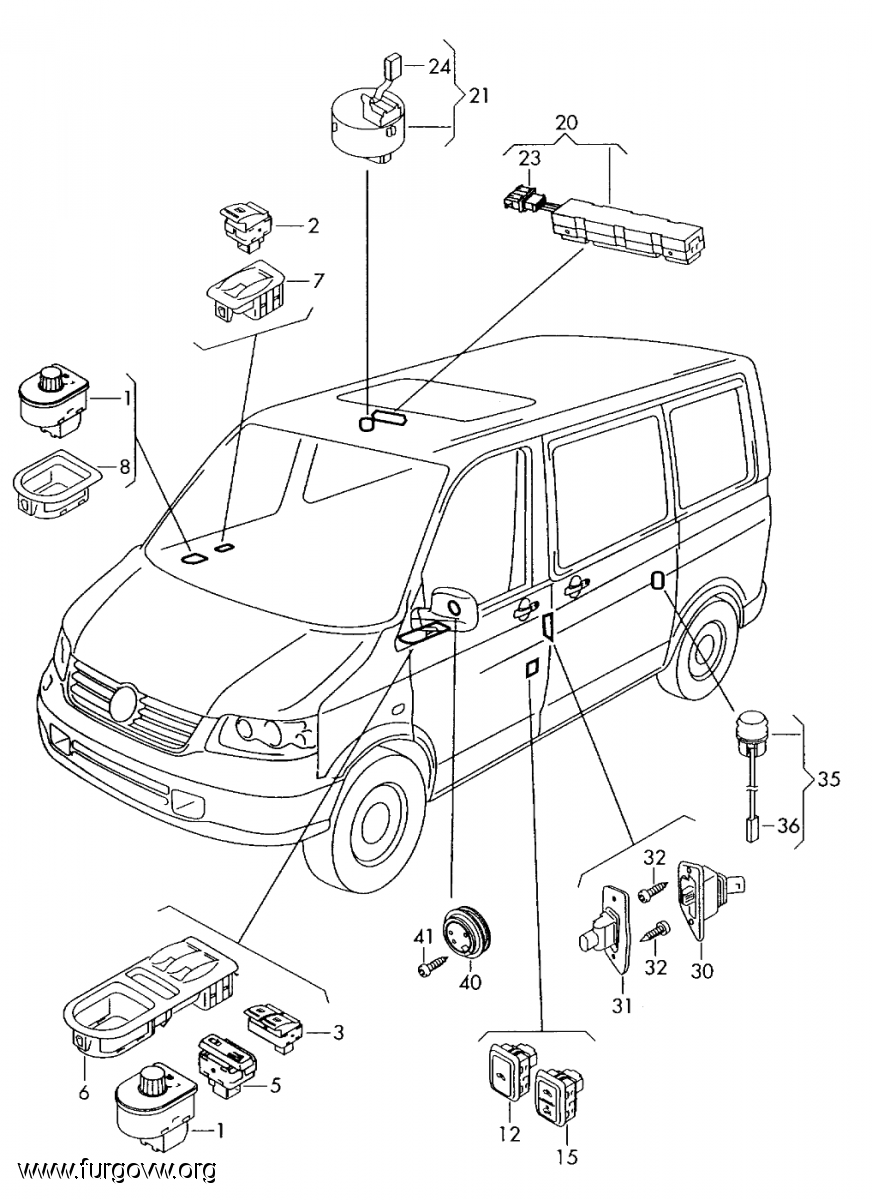 24
21
20
23
2
7
1
8
35
36
32
32
30
31
41
40
3
5
6
1
12
15
www.furgovw.org