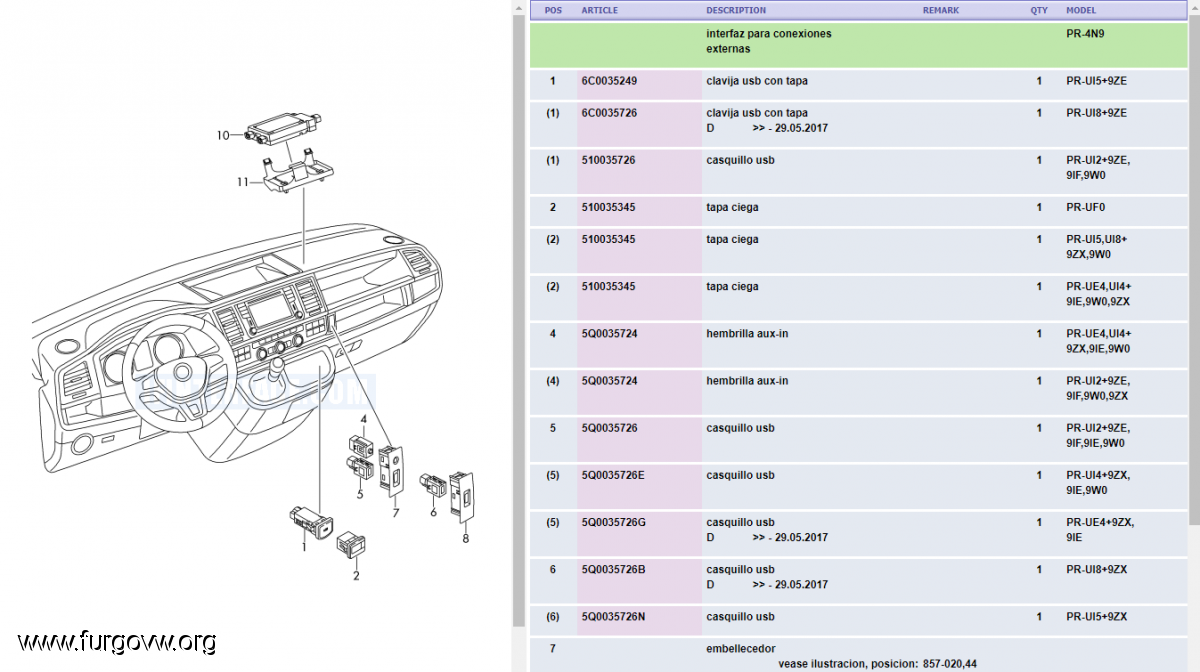 10
11
4
5
7
6
8
1
2

www.furgovw.org

| POS | ARTICLE | DESCRIPTION | REMARK | QTY | MODEL |
|---|---|---|---|---|---|
| | | interfaz para conexiones externas | | | PR-4N9 |
| 1 | 6C0035249 | clavija usb con tapa | | 1 | PR-UI5+9ZE |
| (1) | 6C0035726 | clavija usb con tapa D >> - 29.05.2017 | | 1 | PR-UI8+9ZE |
| (1) | 510035726 | casquillo usb | | 1 | PR-UI2+9ZE, 9IF,9W0 |
| 2 | 510035345 | tapa ciega | | 1 | PR-UF0 |
| (2) | 510035345 | tapa ciega | | 1 | PR-UI5,UI8+ 9ZX,9W0 |
| (2) | 510035345 | tapa ciega | | 1 | PR-UE4,UI4+ 9IE,9W0,9ZX |
| 4 | 5Q0035724 | hembrilla aux-in | | 1 | PR-UE4,UI4+ 9ZX,9IE,9W0 |
| (4) | 5Q0035724 | hembrilla aux-in | | 1 | PR-UI2+9ZE, 9IF,9W0,9ZX |
| 5 | 5Q0035726 | casquillo usb | | 1 | PR-UI2+9ZE, 9IF,9IE,9W0 |
| (5) | 5Q0035726E | casquillo usb | | 1 | PR-UI4+9ZX, 9IE,9W0 |
| (5) | 5Q0035726G | casquillo usb D >> - 29.05.2017 | | 1 | PR-UE4+9ZX, 9IE |
| 6 | 5Q0035726B | casquillo usb D >> - 29.05.2017 | | 1 | PR-UI8+9ZX |
| (6) | 5Q0035726N | casquillo usb | | 1 | PR-UI5+9ZX |
| 7 | | embellecedor vease ilustracion, posicion: 857-020,44 | | | |