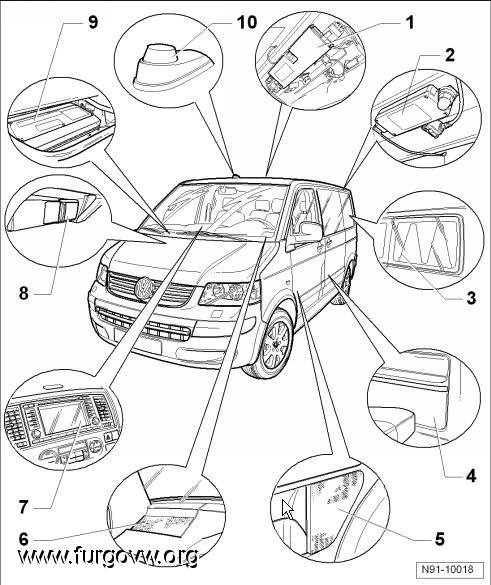 9
10
1
2
3
8
4
7
6
5
www.furgovw.org
N91-10018