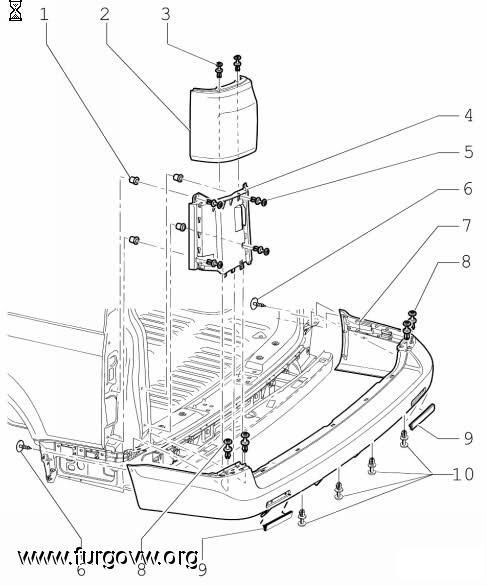 1
2
3
4
5
6
7
8
9
10
6
8
9
www.furgovw.org