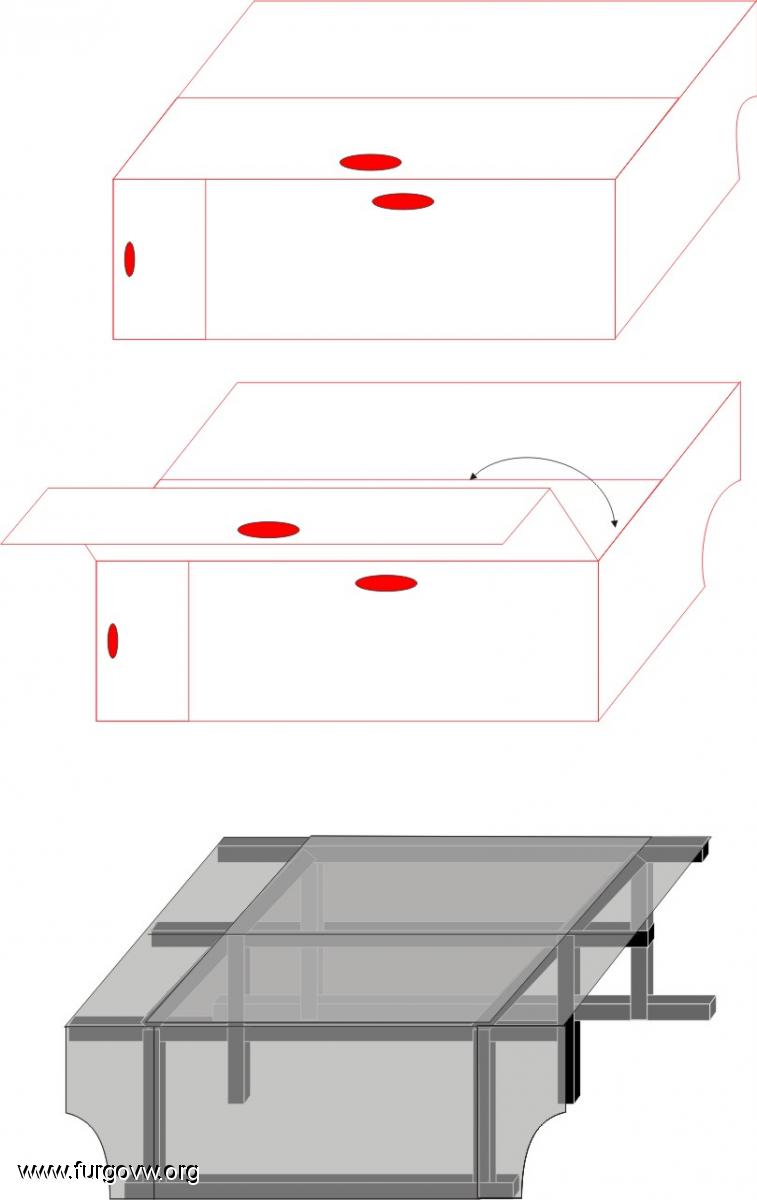 www.furgovw.org