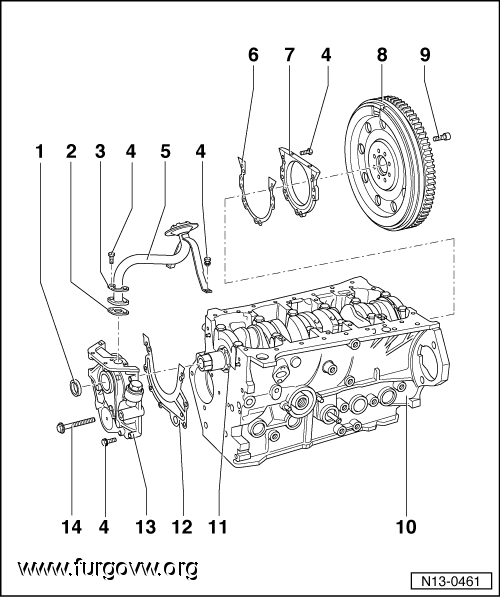 6 7 4 8 9

1 2 3 4 5 4

14 4 13 12 11 10

www.furgovw.org

N13-0461