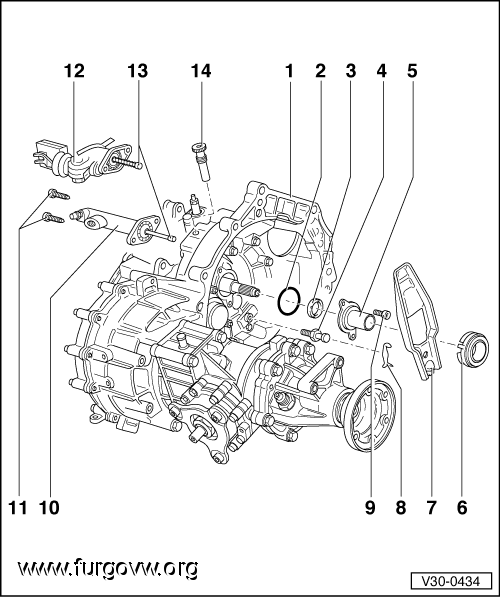 12 13 14 1 2 3 4 5

11 10 9 8 7 6

www.furgovw.org

V30-0434