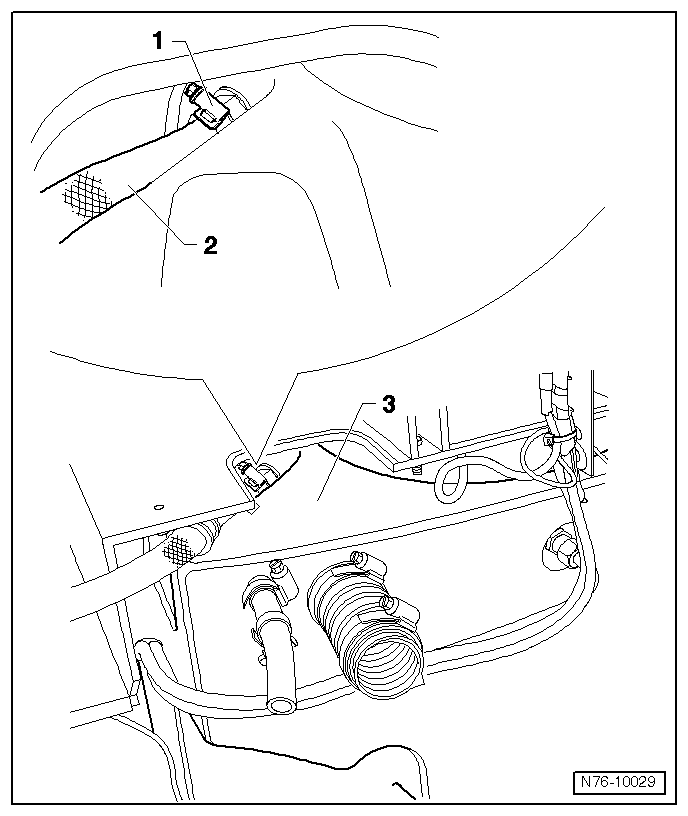 1
2
3
N76-10029