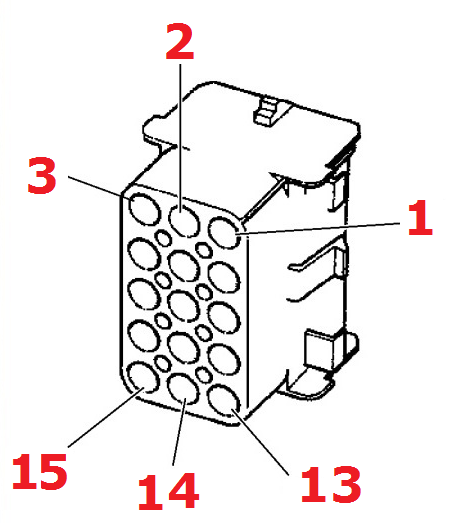 2
3
1
15
14
13