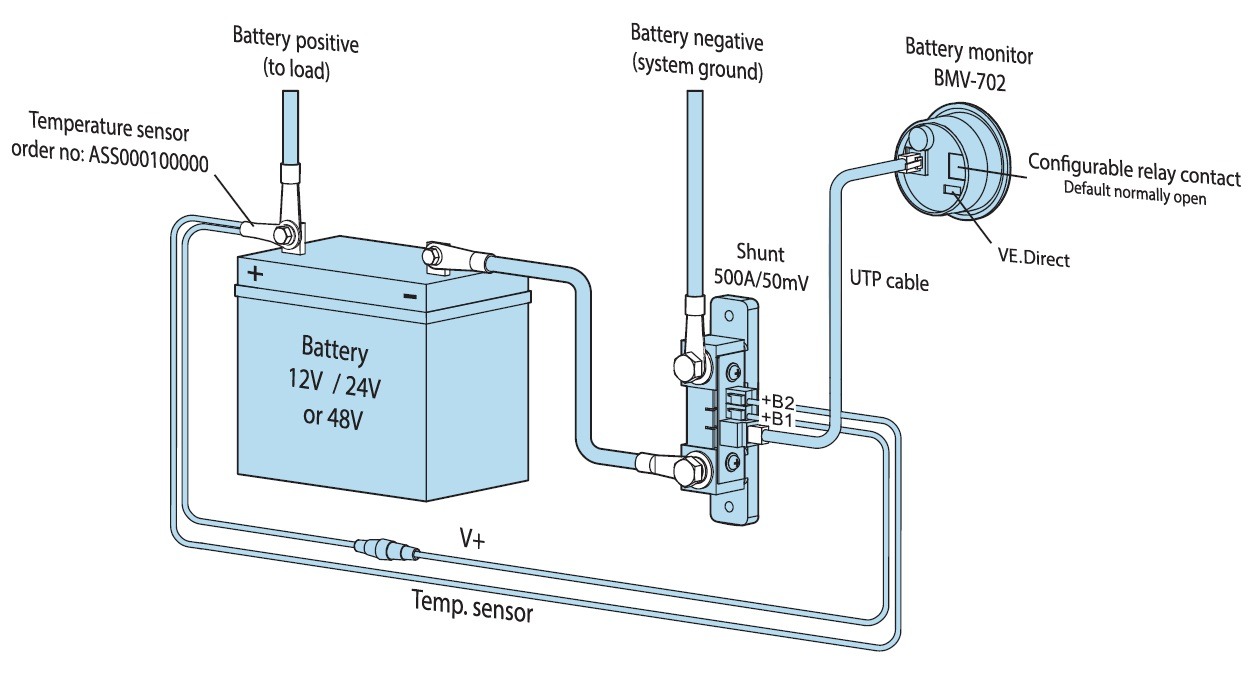 Battery positive
(to load)

Battery negative
(system ground)

Battery monitor
BMV-702

Temperature sensor
order no: ASS000100000

Configurable relay contact
Default normally open

VE.Direct

Shunt
500A/50mV

UTP cable

+

-

Battery
12V / 24V
or 48V

+B2
+B1

V+

Temp. sensor