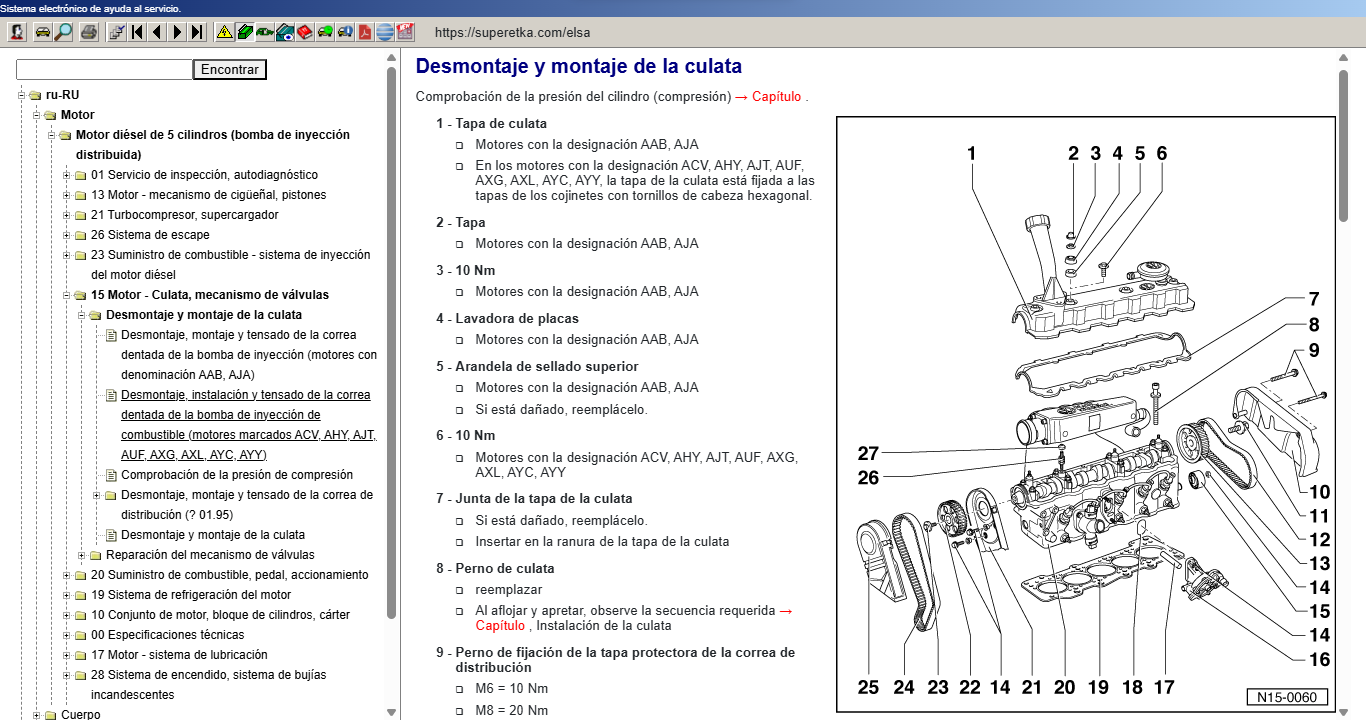 Sistema electrónico de ayuda al servicio.

https://superetka.com/elsa

Encontrar

ru-RU
Motor
Motor diésel de 5 cilindros (bomba de inyección distribuida)
01 Servicio de inspección, autodiagnóstico
13 Motor - mecanismo de cigüeñal, pistones
21 Turbocompresor, supercargador
26 Sistema de escape
23 Suministro de combustible - sistema de inyección del motor diésel
15 Motor - Culata, mecanismo de válvulas
Desmontaje y montaje de la culata
Desmontaje, montaje y tensado de la correa dentada de la bomba de inyección (motores con denominación AAB, AJA)
Desmontaje, instalación y tensado de la correa dentada de la bomba de inyección de combustible (motores marcados ACV, AHY, AJT, AUF, AXG, AXL, AYC, AYY)
Comprobación de la presión de compresión
Desmontaje, montaje y tensado de la correa de distribución (? 01.95)
Desmontaje y montaje de la culata
Reparación del mecanismo de válvulas
20 Suministro de combustible, pedal, accionamiento
19 Sistema de refrigeración del motor
10 Conjunto de motor, bloque de cilindros, cárter
00 Especificaciones técnicas
17 Motor - sistema de lubricación
28 Sistema de encendido, sistema de bujías incandescentes
Cuerpo

Desmontaje y montaje de la culata

Comprobación de la presión del cilindro (compresión) → Capítulo .

1 - Tapa de culata
Motores con la designación AAB, AJA
En los motores con la designación ACV, AHY, AJT, AUF, AXG, AXL, AYC, AYY, la tapa de la culata está fijada a las tapas de los cojinetes con tornillos de cabeza hexagonal.

2 - Tapa
Motores con la designación AAB, AJA

3 - 10 Nm
Motores con la designación AAB, AJA

4 - Lavadora de placas
Motores con la designación AAB, AJA

5 - Arandela de sellado superior
Motores con la designación AAB, AJA
Si está dañado, reemplácelo.

6 - 10 Nm
Motores con la designación ACV, AHY, AJT, AUF, AXG, AXL, AYC, AYY

7 - Junta de la tapa de la culata
Si está dañado, reemplácelo.
Insertar en la ranura de la tapa de la culata

8 - Perno de culata
reemplazar
Al aflojar y apretar, observe la secuencia requerida → Capítulo , Instalación de la culata

9 - Perno de fijación de la tapa protectora de la correa de distribución
M6 = 10 Nm
M8 = 20 Nm

1 2 3 4 5 6 7 8 9 27 26 10 11 12 13 14 15 14 16 25 24 23 22 14 21 20 19 18 17
N15-0060