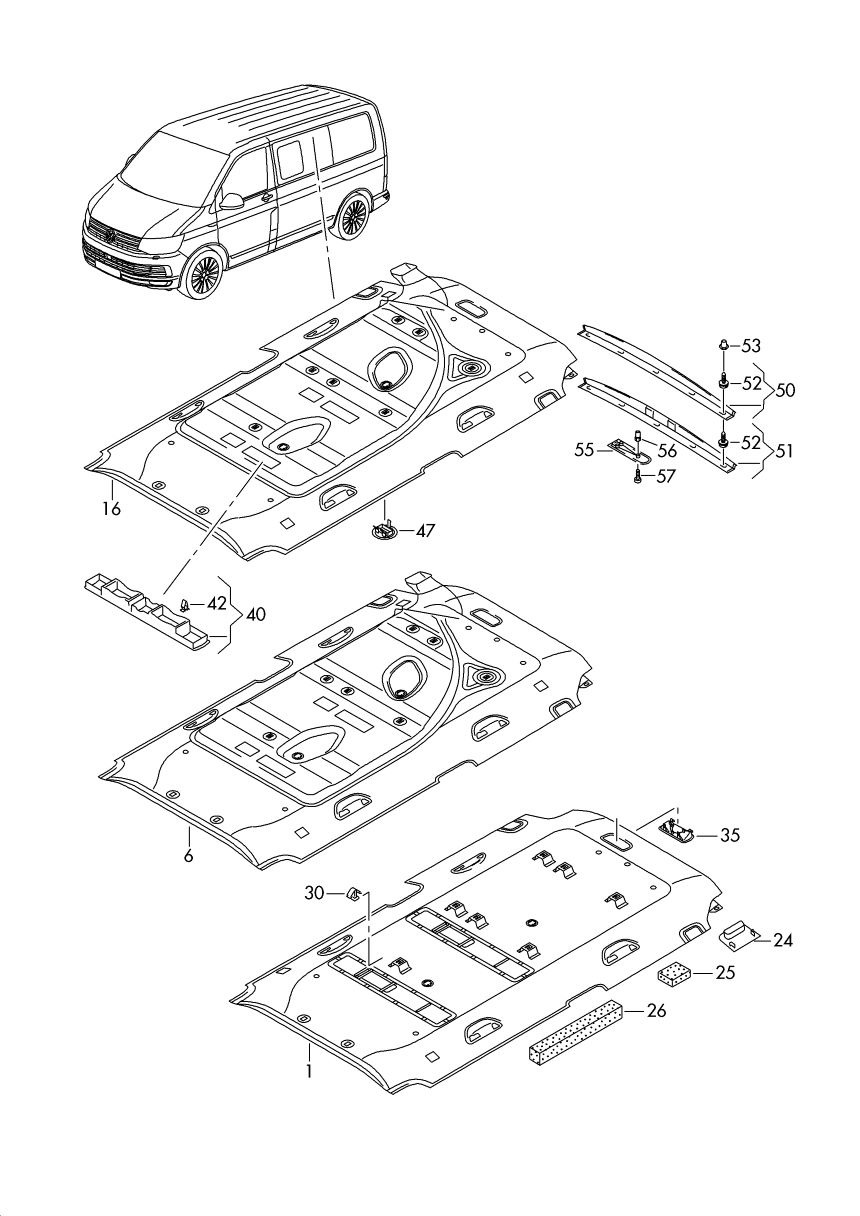 53
52
50
52
51
55
56
57
16
47
42
40
6
35
30
24
25
26
1