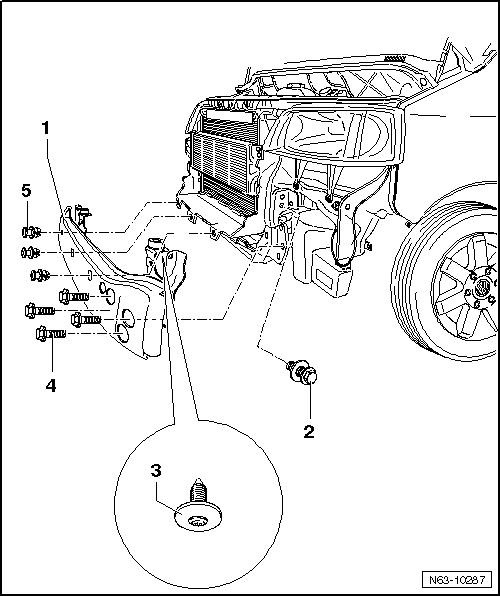 1
5
4
2
3
N63-10287