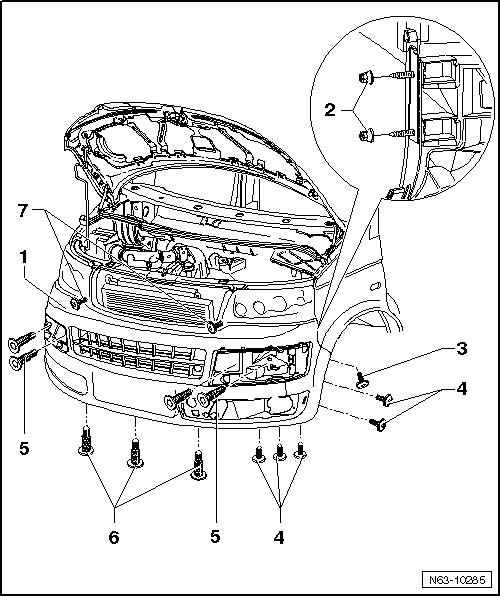 2

7

1

3

4

5

6

5

4

N63-10285