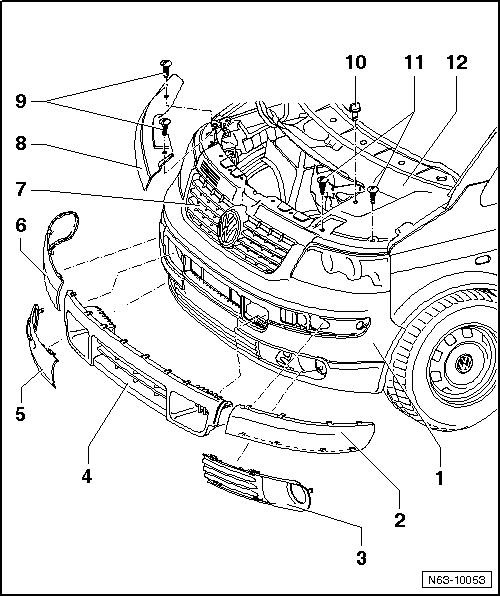 10
11
12
9
8
7
6
5
4
1
2
3
N63-10053