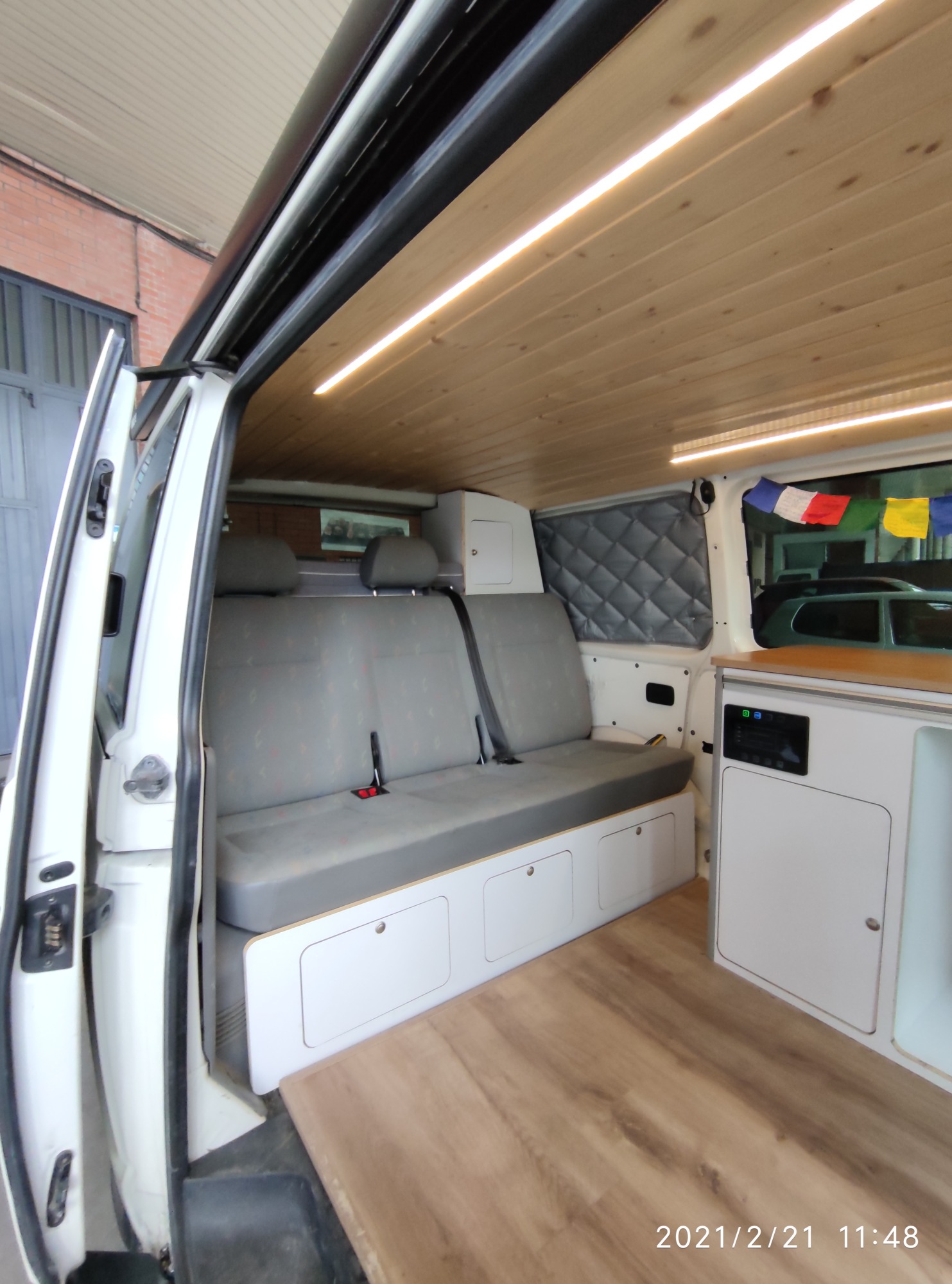 2021/2/21 11:48