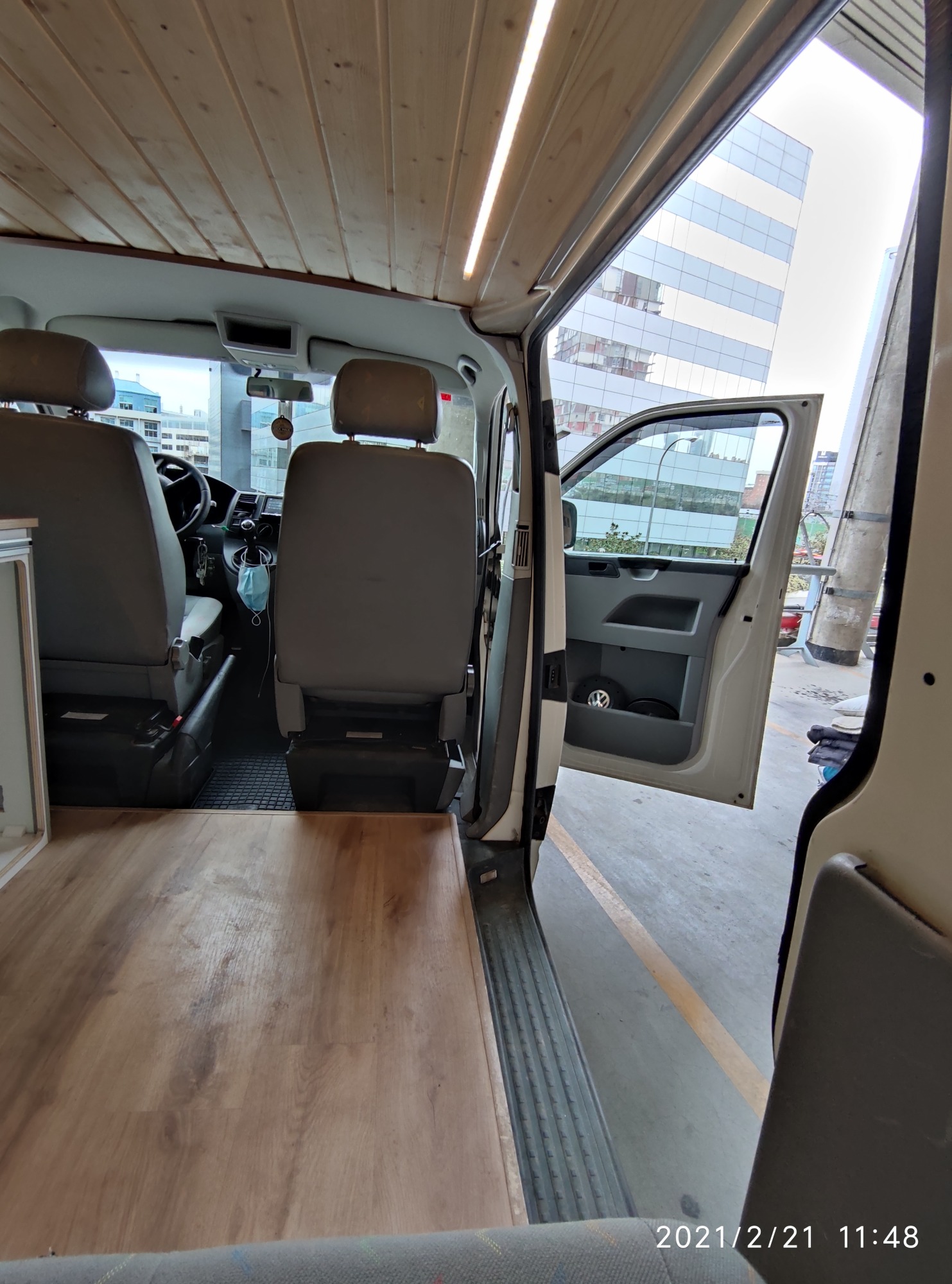 2021/2/21 11:48