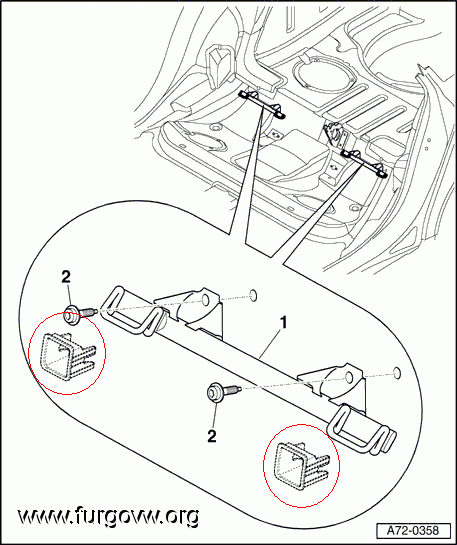 2
1
2
www.furgovw.org
A72-0358